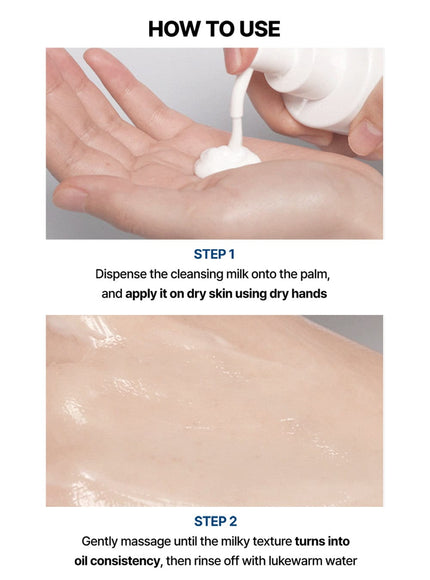 HOW TO USE

STEP 1
Dispense the cleansing milk onto the palm, and apply it on dry skin using dry hands

STEP 2
Gently massage until the milky texture turns into oil consistency, then rinse off with lukewarm water