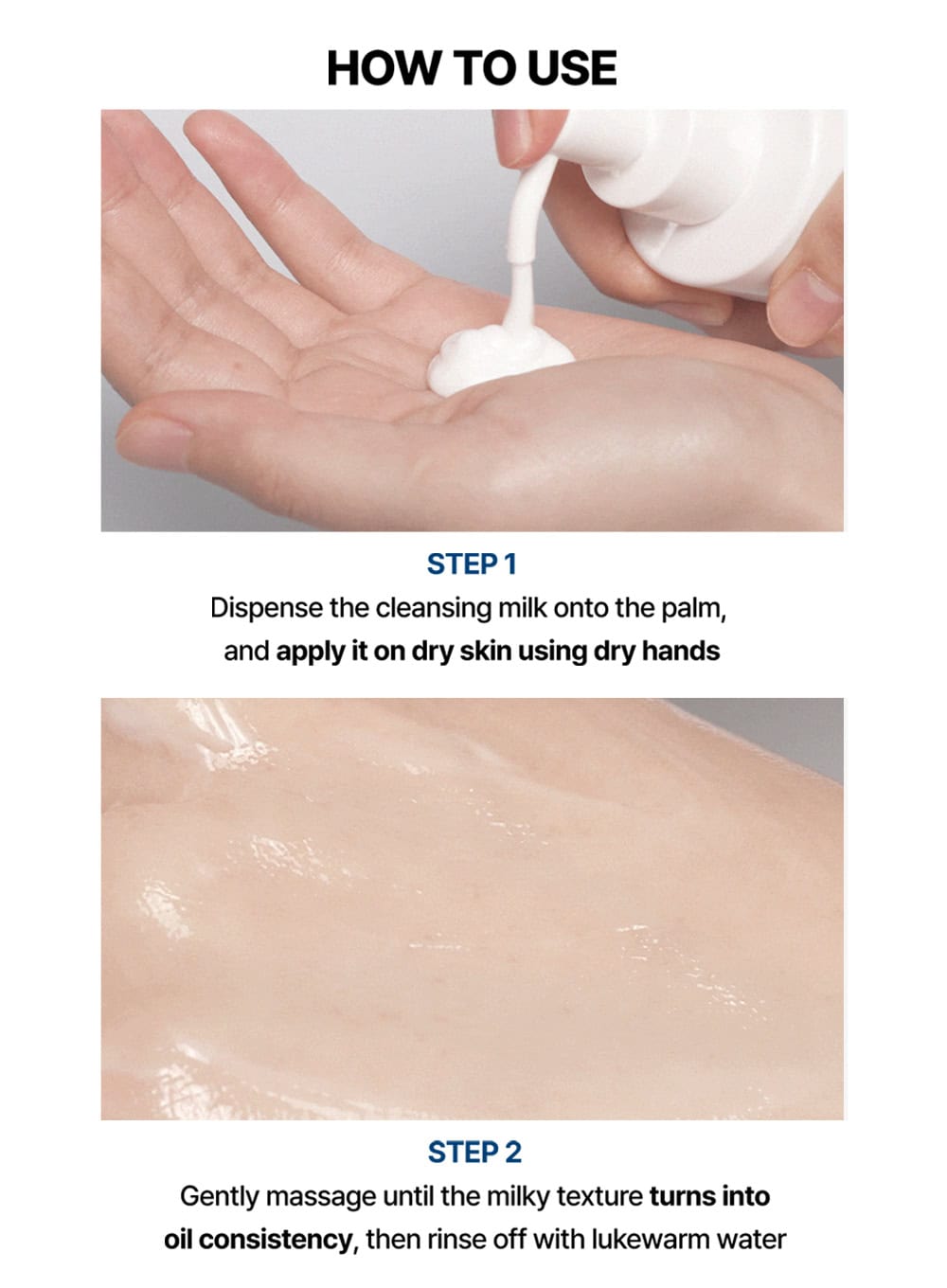 HOW TO USE

STEP 1

Dispense the cleansing milk onto the palm, and apply it on dry skin using dry hands

STEP 2

Gently massage until the milky texture turns into oil consistency, then rinse off with lukewarm water