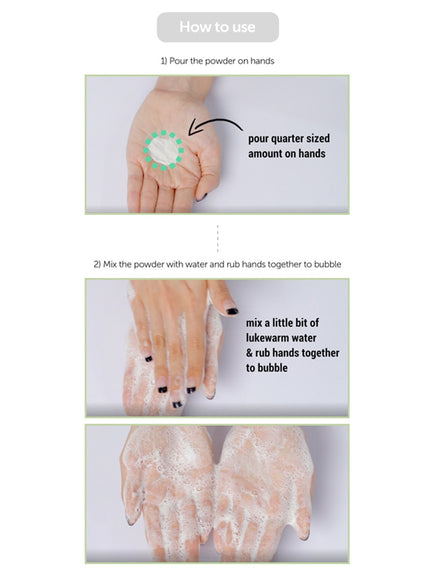 How to use

1) Pour the powder on hands

pour quarter sized amount on hands

2) Mix the powder with water and rub hands together to bubble

mix a little bit of lukewarm water & rub hands together to bubble