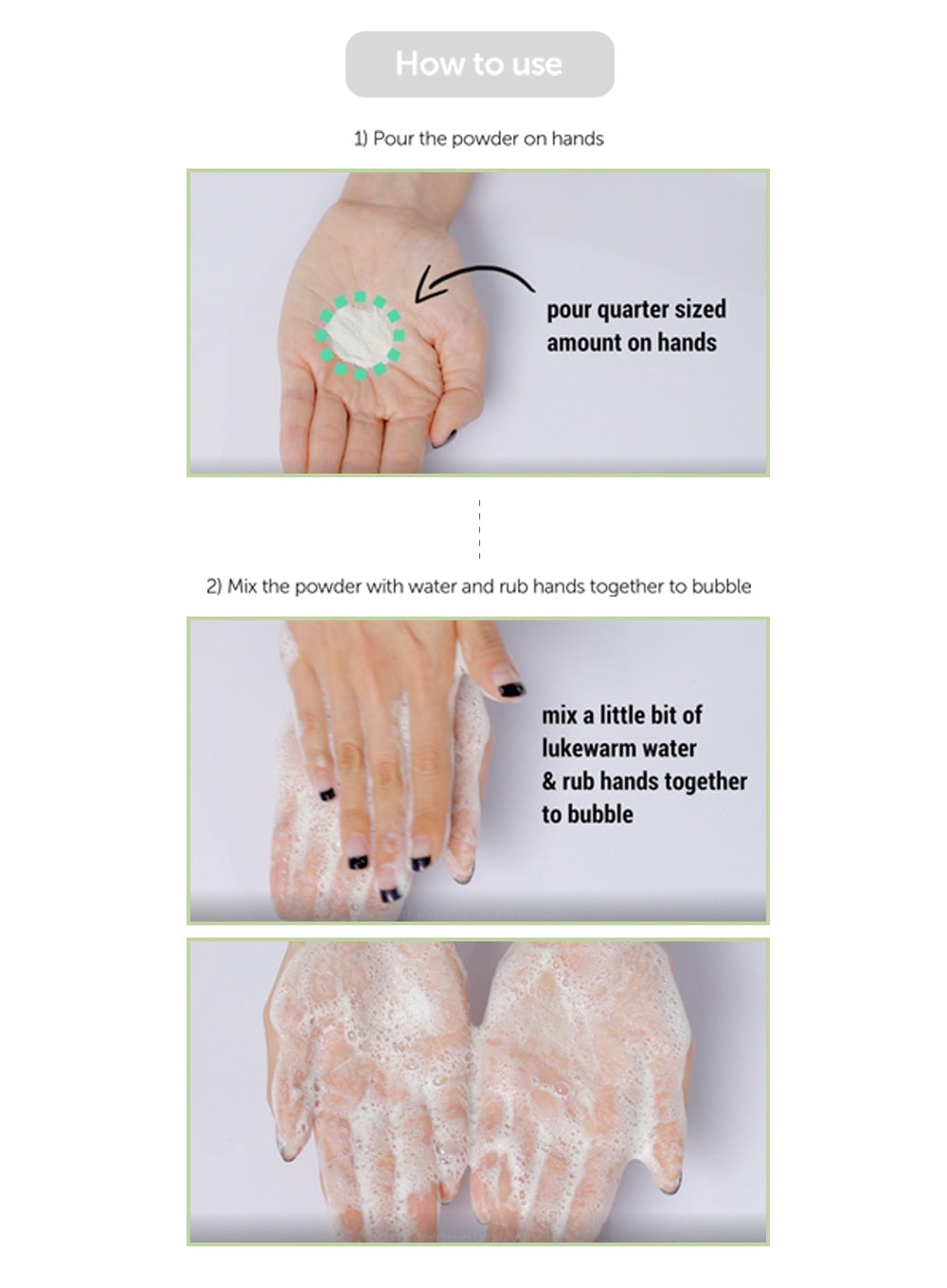 How to use

1) Pour the powder on hands

pour quarter sized amount on hands

2) Mix the powder with water and rub hands together to bubble

mix a little bit of lukewarm water & rub hands together to bubble