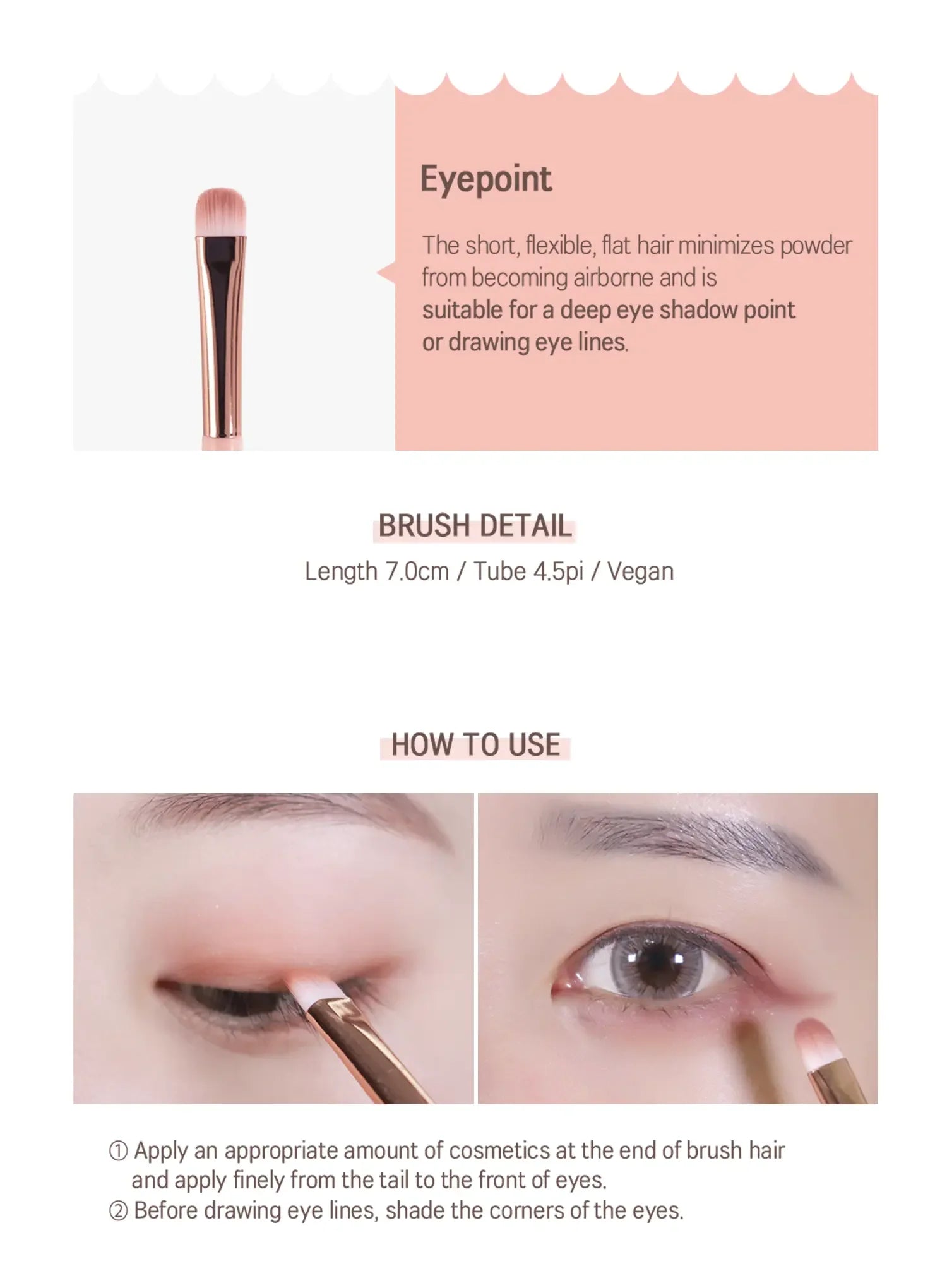 Eyepoint

The short, flexible, flat hair minimizes powder from becoming airborne and is suitable for a deep eye shadow point or drawing eye lines.

BRUSH DETAIL

Length 7.0cm / Tube 4.5pi / Vegan

HOW TO USE

① Apply an appropriate amount of cosmetics at the end of brush hair and apply finely from the tail to the front of eyes.
② Before drawing eye lines, shade the corners of the eyes.